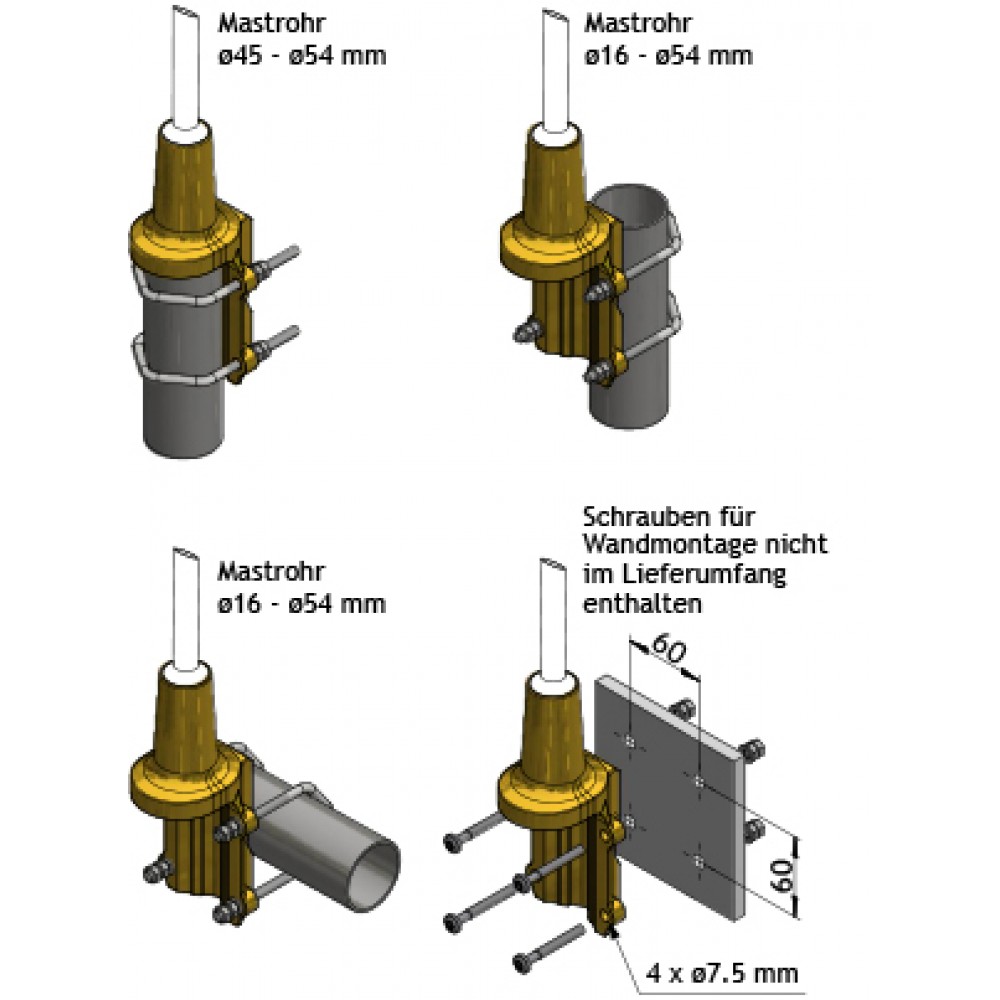 Mastrohr
ø45 - ø54 mm

Mastrohr
ø16 - ø54 mm

Mastrohr
ø16 - ø54 mm

Schrauben für Wandmontage nicht im Lieferumfang enthalten

60

60

4 x ø7.5 mm